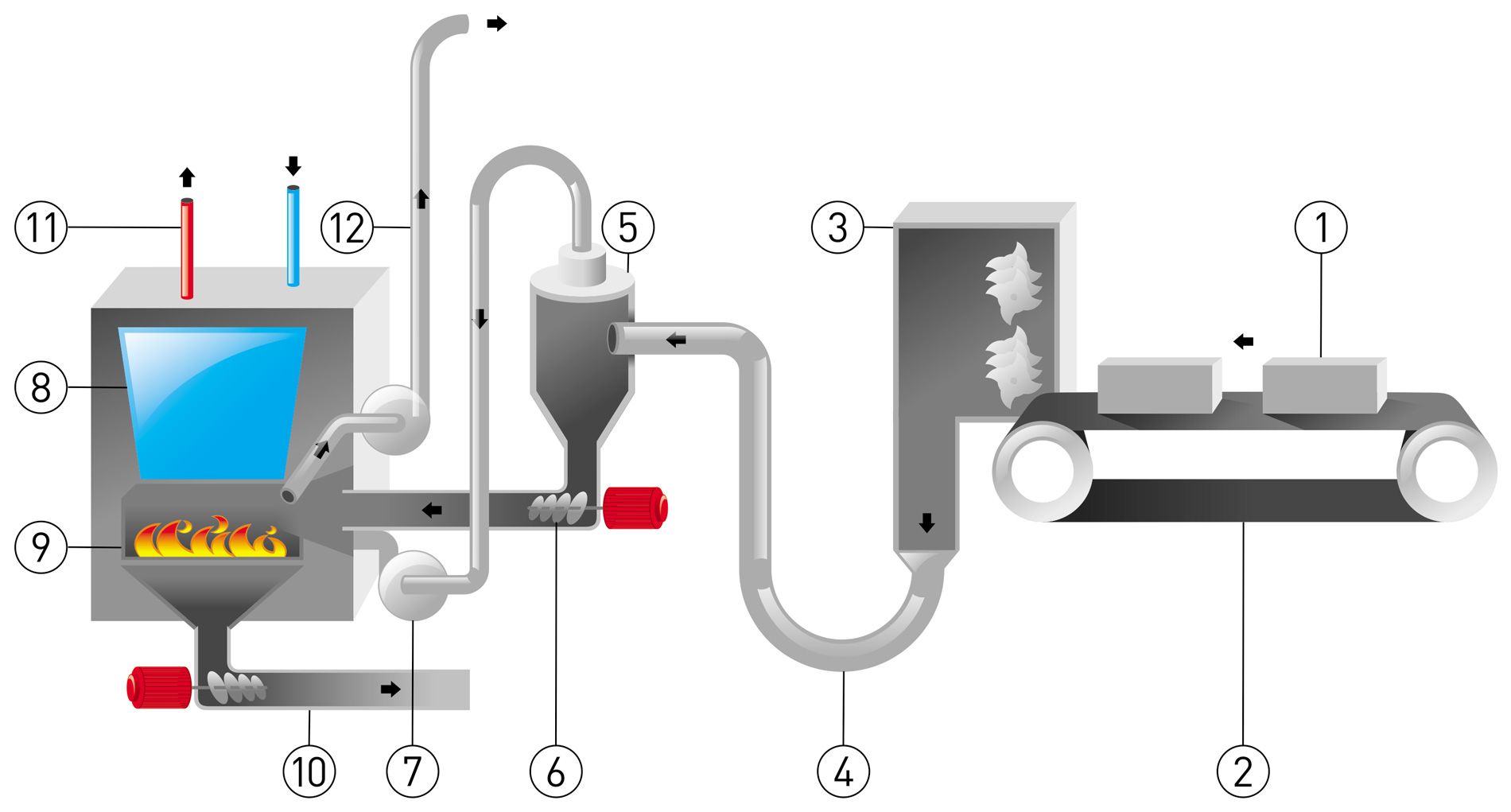 11
12
5
3
1
8
9
10
7
6
4
2